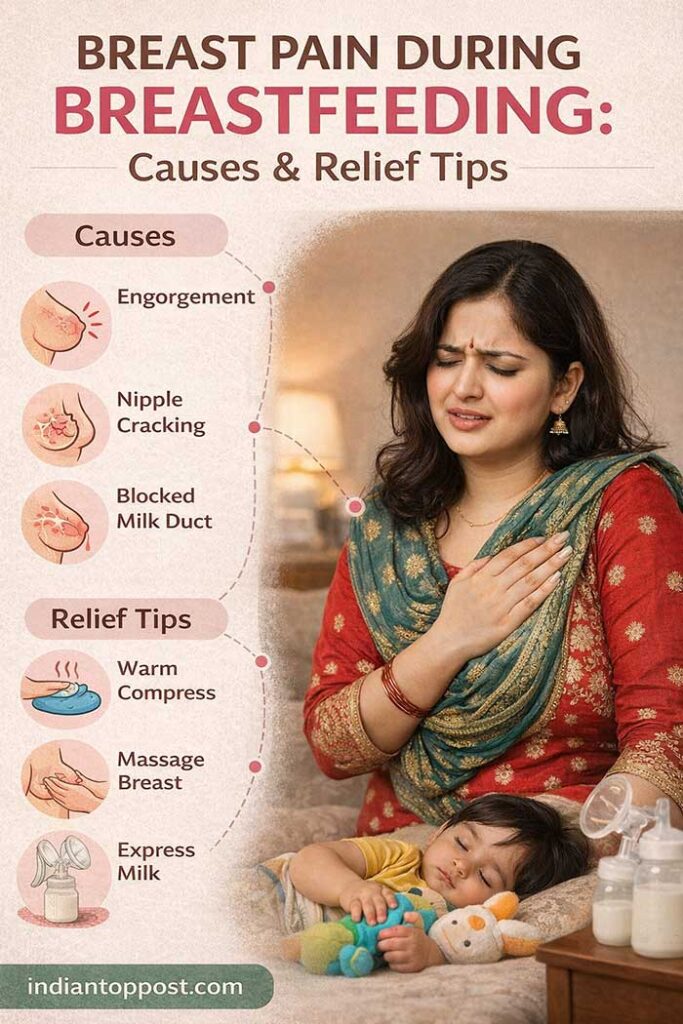 BREAST PAIN DURING BREASTFEEDING:
Causes & Relief Tips

Causes

Engorgement

Nipple Cracking

Blocked Milk Duct

Relief Tips

Warm Compress

Massage Breast

Express Milk

indiantoppost.com